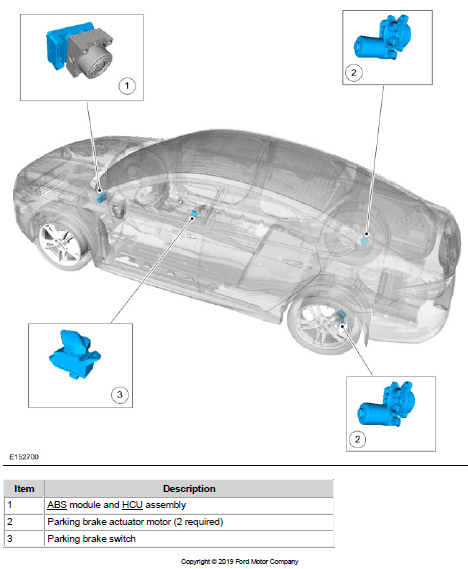 1

2

3

2

E152700

| Item | Description |
|---|---|
| 1 | ABS module and HCU assembly |
| 2 | Parking brake actuator motor (2 required) |
| 3 | Parking brake switch |

Copyright © 2019 Ford Motor Company