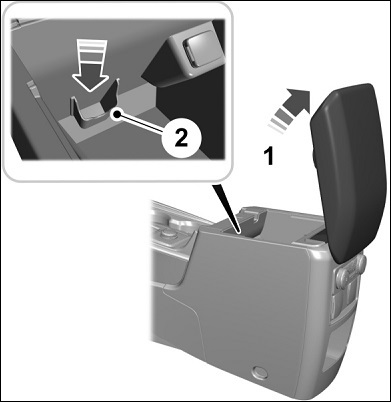 2
1